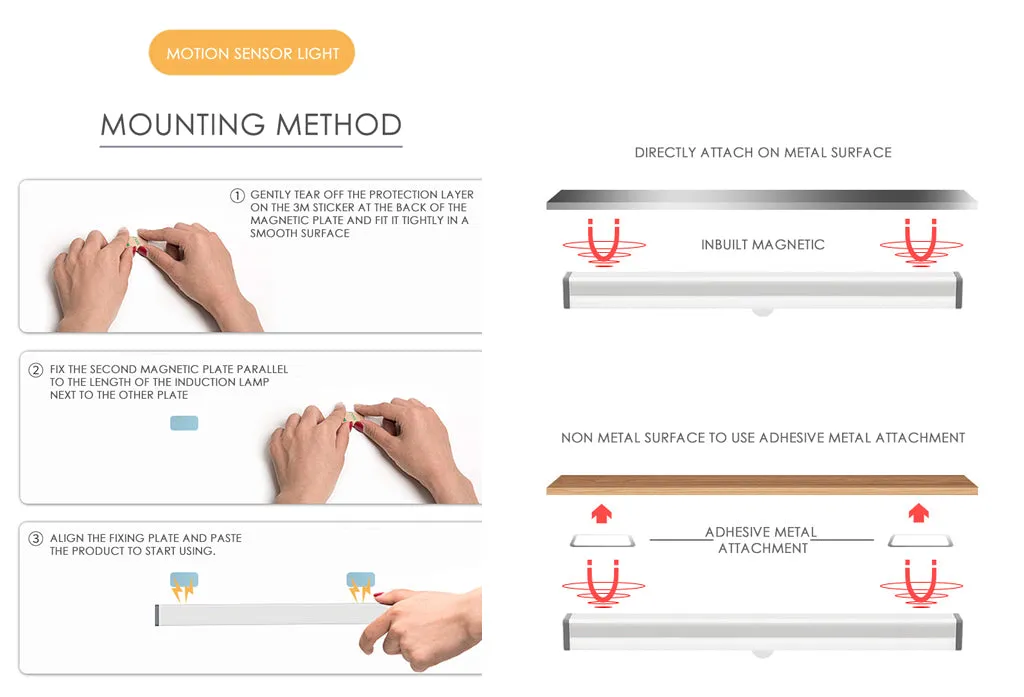 MOTION SENSOR LIGHT

MOUNTING METHOD

① GENTLY TEAR OFF THE PROTECTION LAYER ON THE 3M STICKER AT THE BACK OF THE MAGNETIC PLATE AND FIT IT TIGHTLY IN A SMOOTH SURFACE

② FIX THE SECOND MAGNETIC PLATE PARALLEL TO THE LENGTH OF THE INDUCTION LAMP NEXT TO THE OTHER PLATE

③ ALIGN THE FIXING PLATE AND PASTE THE PRODUCT TO START USING.

DIRECTLY ATTACH ON METAL SURFACE

INBUILT MAGNETIC

NON METAL SURFACE TO USE ADHESIVE METAL ATTACHMENT

ADHESIVE METAL ATTACHMENT